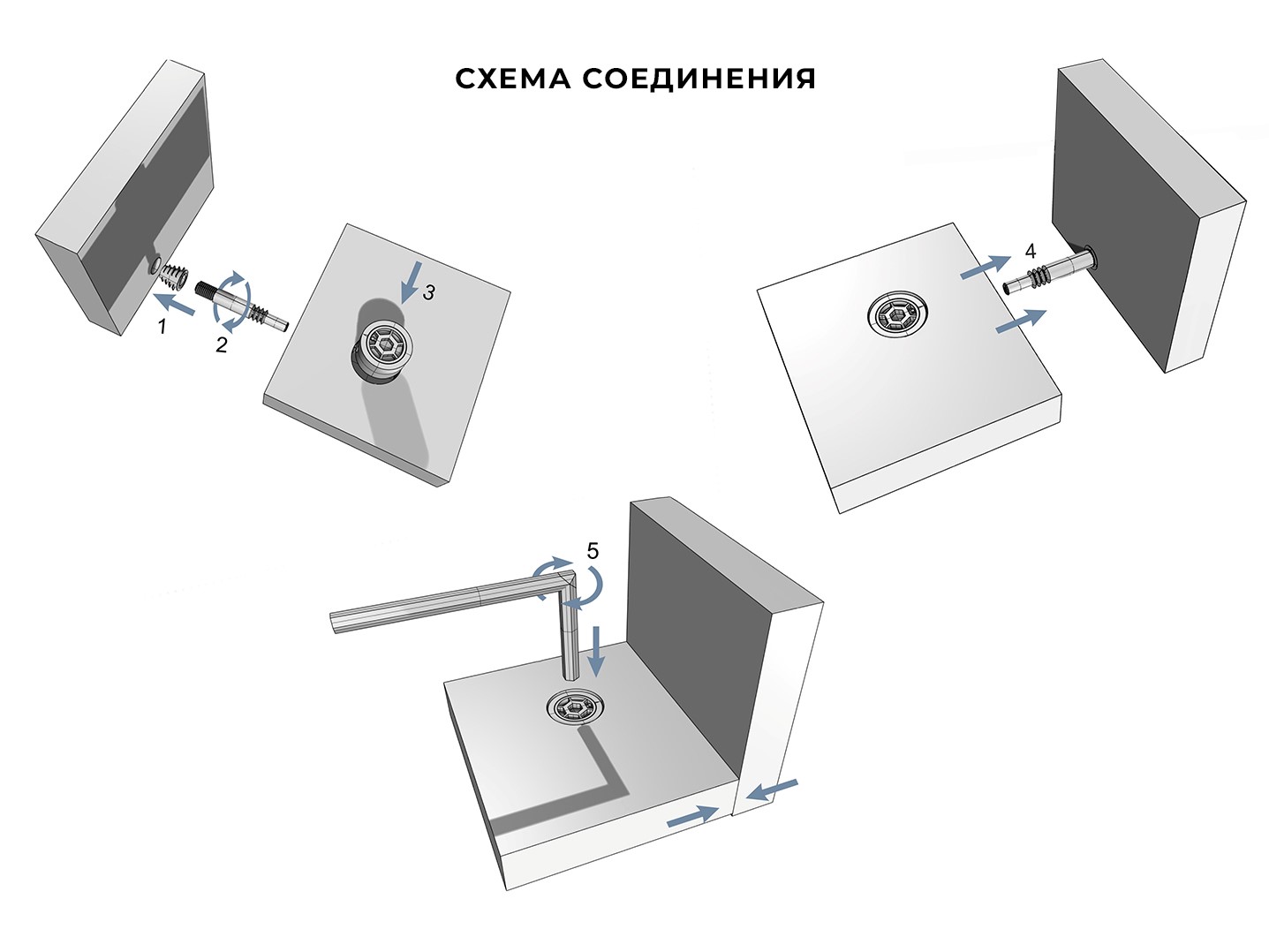 СХЕМА СОЕДИНЕНИЯ

1

2

3

4

5