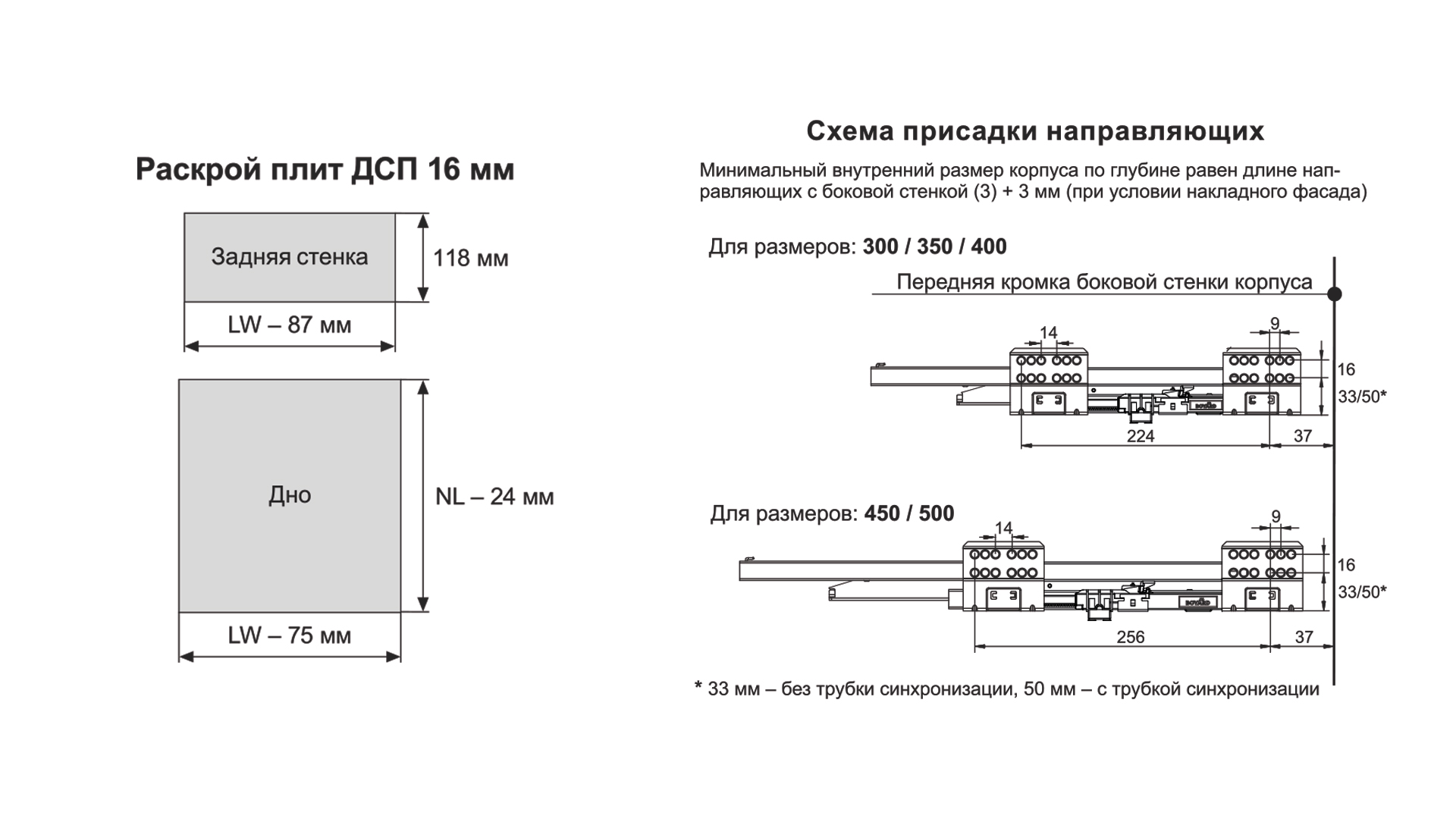 Раскрой плит ДСП 16 мм

Задняя стенка

118 мм

LW – 87 мм

Дно

NL – 24 мм

LW – 75 мм

Схема присадки направляющих

Минимальный внутренний размер корпуса по глубине равен длине направляющих с боковой стенкой (3) + 3 мм (при условии накладного фасада)

Для размеров: 300 / 350 / 400

Передняя кромка боковой стенки корпуса

14

9

16

33/50*

224

37

Для размеров: 450 / 500

14

9

16

33/50*

256

37

* 33 мм – без трубки синхронизации, 50 мм – с трубкой синхронизации