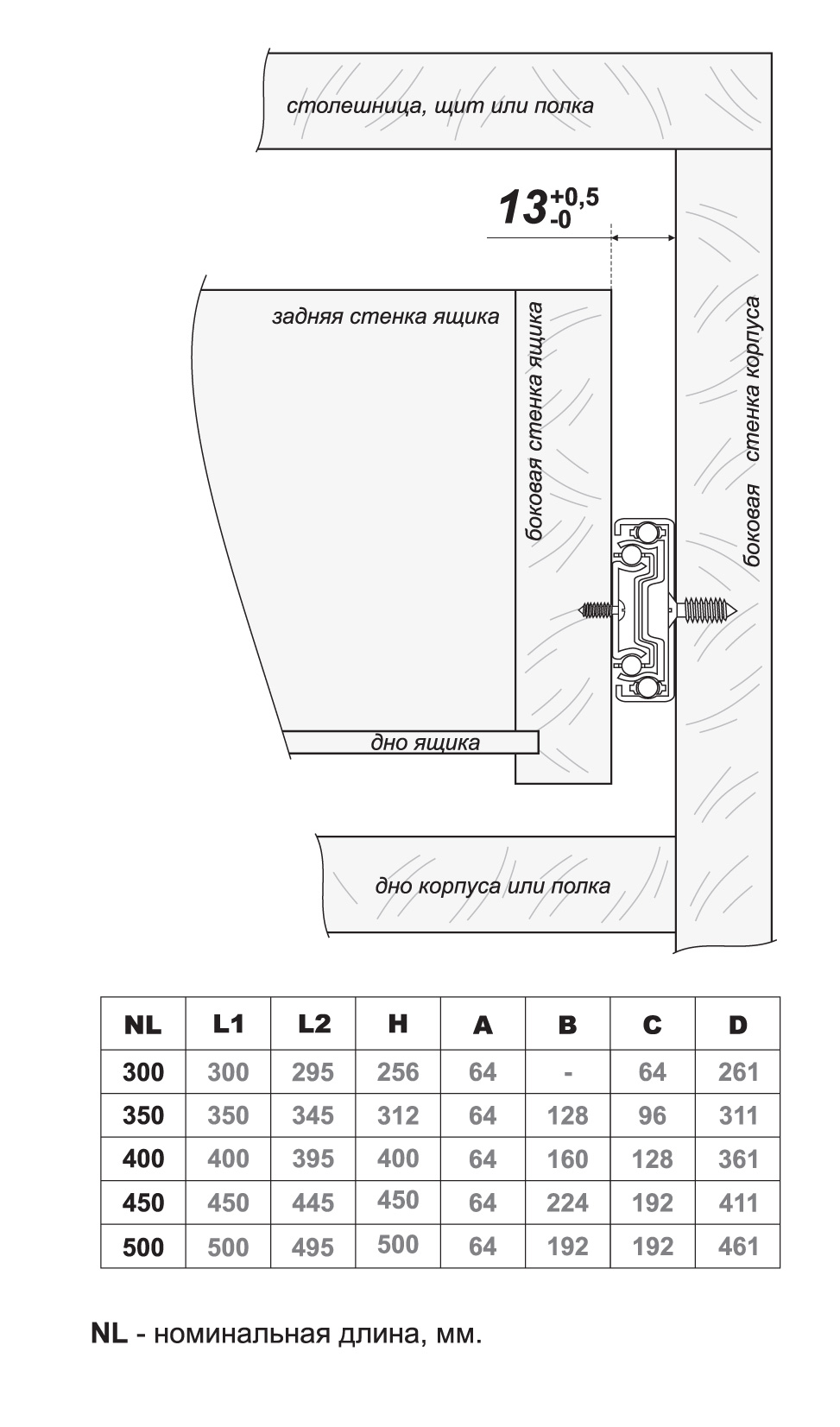 столешница, щит или полка

$13^{+0,5}_{-0}$

задняя стенка ящика

боковая стенка ящика

боковая стенка корпуса

дно ящика

дно корпуса или полка

| NL | L1 | L2 | H | A | B | C | D |
|---|---|---|---|---|---|---|---|
| 300 | 300 | 295 | 256 | 64 | - | 64 | 261 |
| 350 | 350 | 345 | 312 | 64 | 128 | 96 | 311 |
| 400 | 400 | 395 | 400 | 64 | 160 | 128 | 361 |
| 450 | 450 | 445 | 450 | 64 | 224 | 192 | 411 |
| 500 | 500 | 495 | 500 | 64 | 192 | 192 | 461 |

NL - номинальная длина, мм.