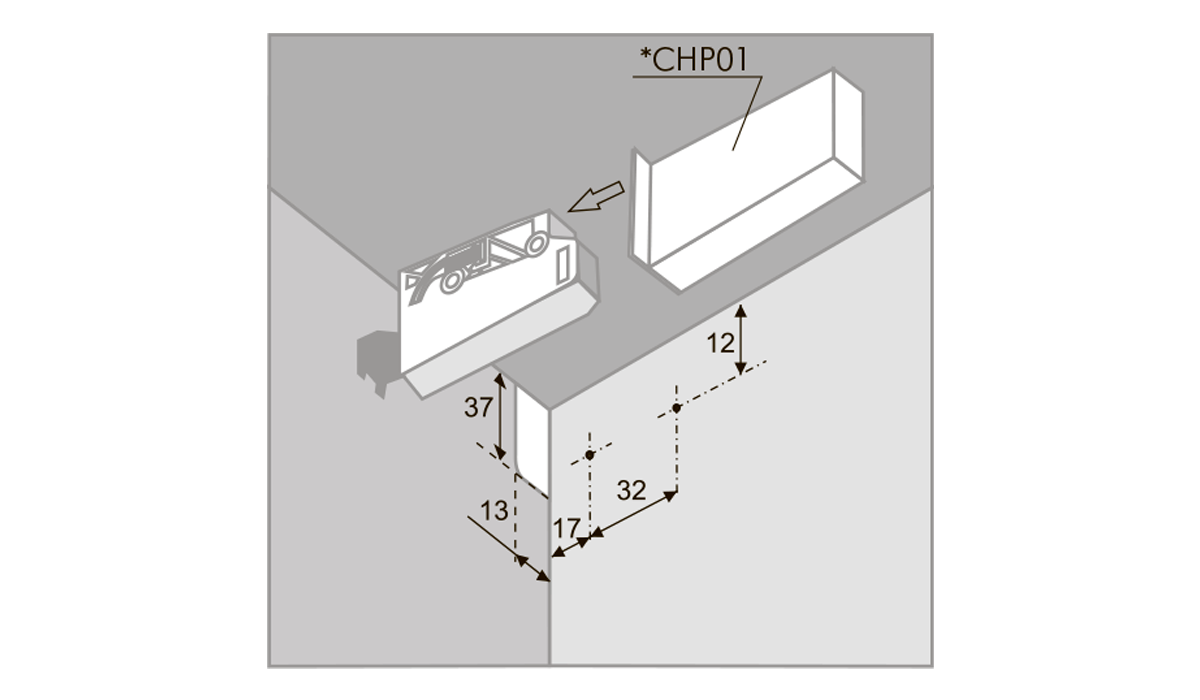 *CHP01

12

37

32

13

17