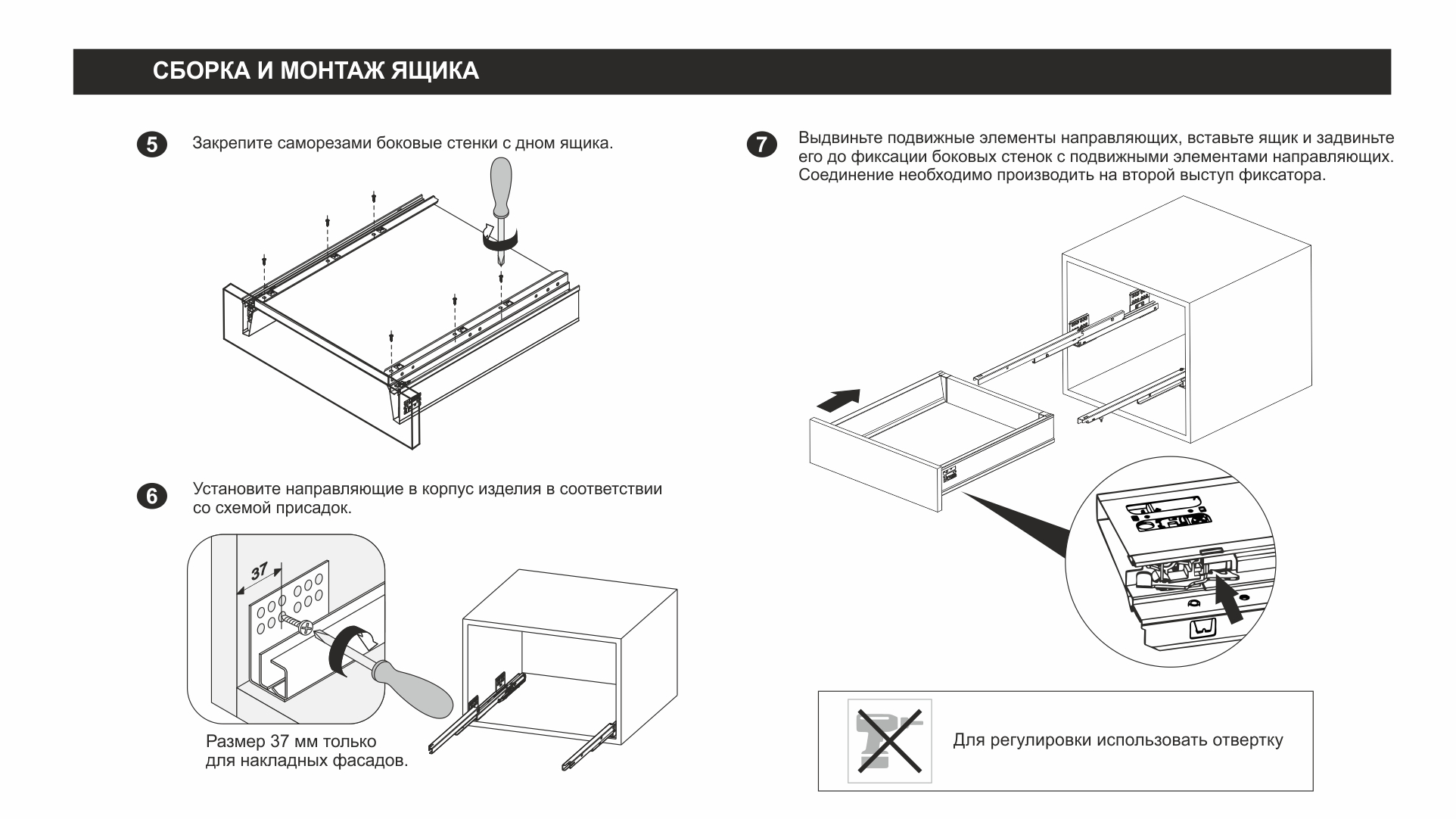 СБОРКА И МОНТАЖ ЯЩИКА

5 Закрепите саморезами боковые стенки с дном ящика.

6 Установите направляющие в корпус изделия в соответствии со схемой присадок.

37

Размер 37 мм только для накладных фасадов.

7 Выдвиньте подвижные элементы направляющих, вставьте ящик и задвиньте его до фиксации боковых стенок с подвижными элементами направляющих. Соединение необходимо производить на второй выступ фиксатора.

Для регулировки использовать отвертку