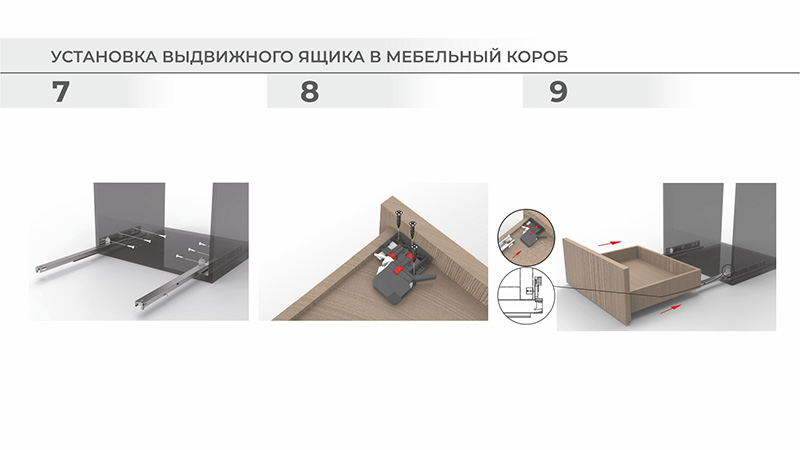 УСТАНОВКА ВЫДВИЖНОГО ЯЩИКА В МЕБЕЛЬНЫЙ КОРОБ

7

8

9