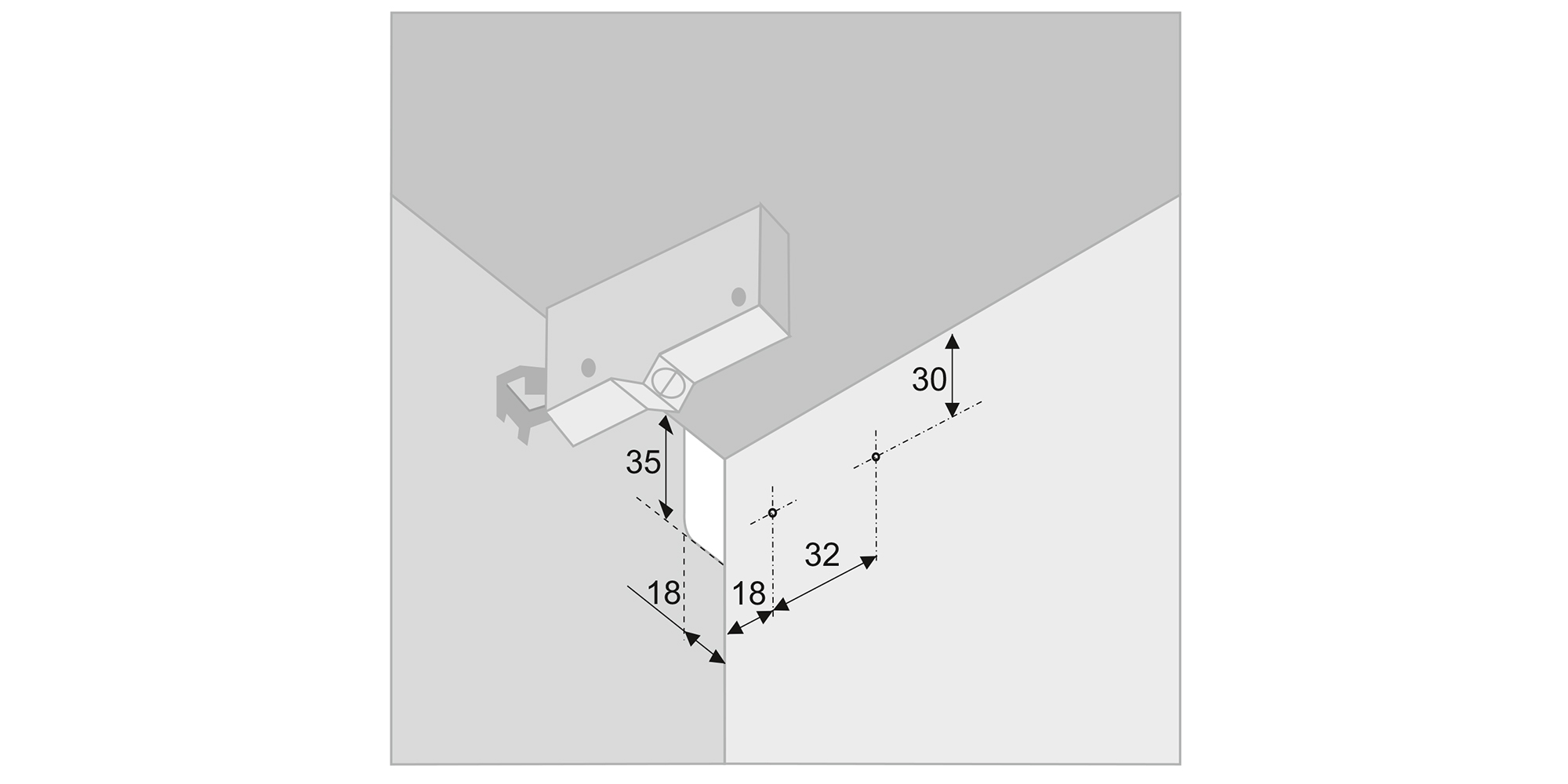 30
35
32
18
18