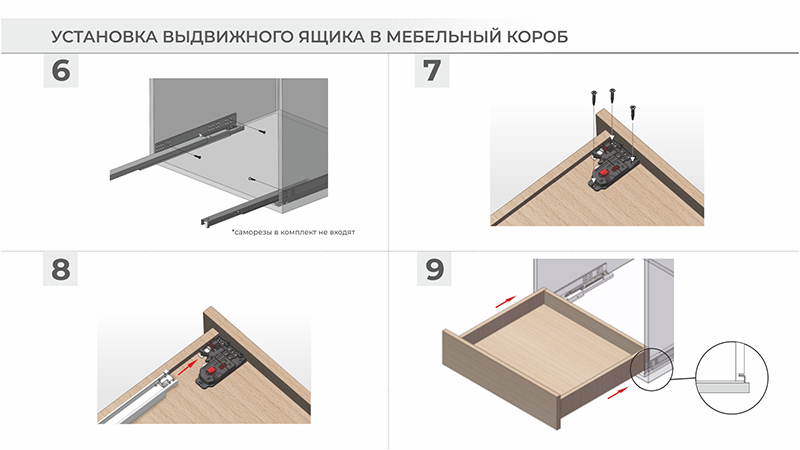 УСТАНОВКА ВЫДВИЖНОГО ЯЩИКА В МЕБЕЛЬНЫЙ КОРОБ

6

*саморезы в комплект не входят

7

8

9