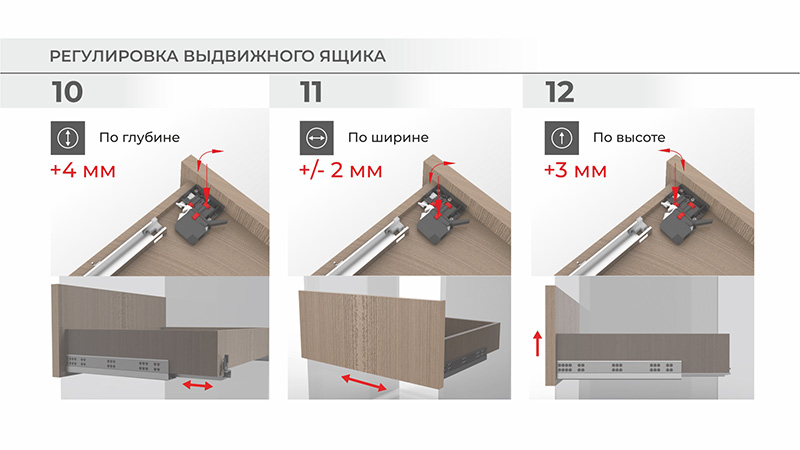 РЕГУЛИРОВКА ВЫДВИЖНОГО ЯЩИКА

10

По глубине

+4 мм

11

По ширине

+/- 2 мм

12

По высоте

+3 мм