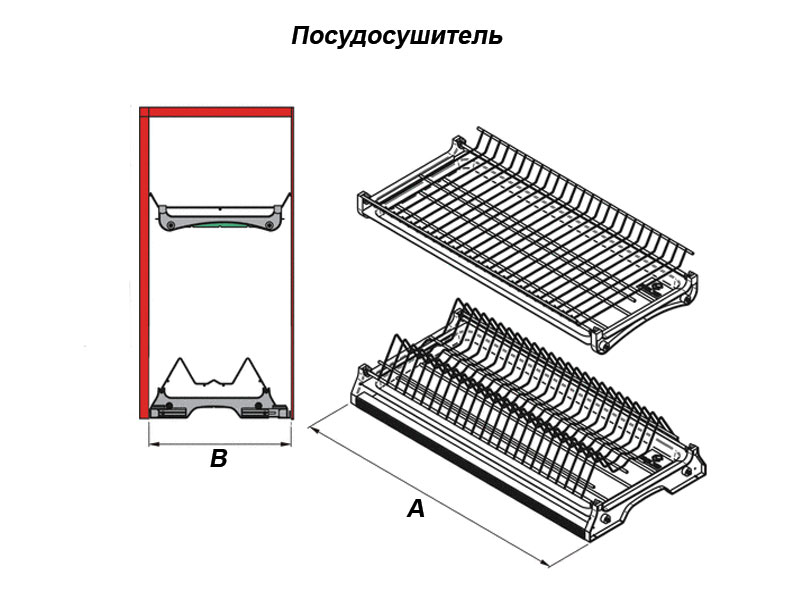 Посудосушитель

B

A