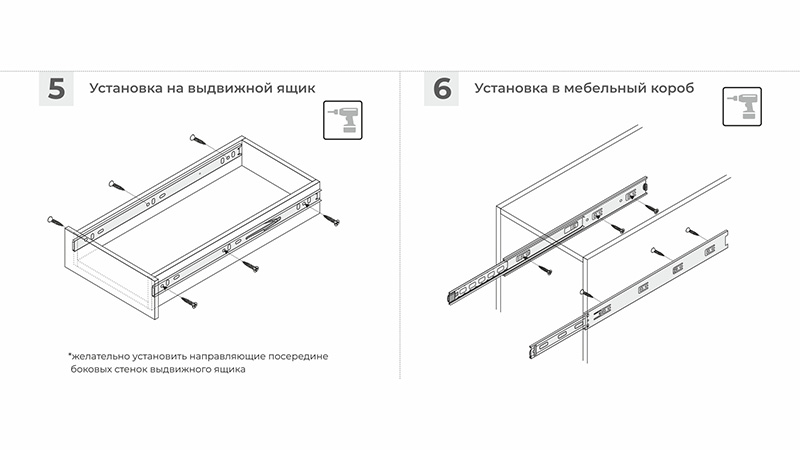 5 Установка на выдвижной ящик

*желательно установить направляющие посередине боковых стенок выдвижного ящика

6 Установка в мебельный короб