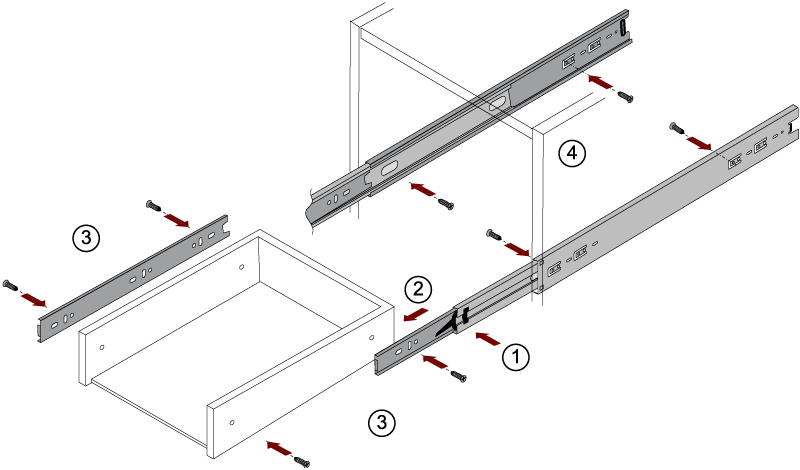 4
3
2
1
3